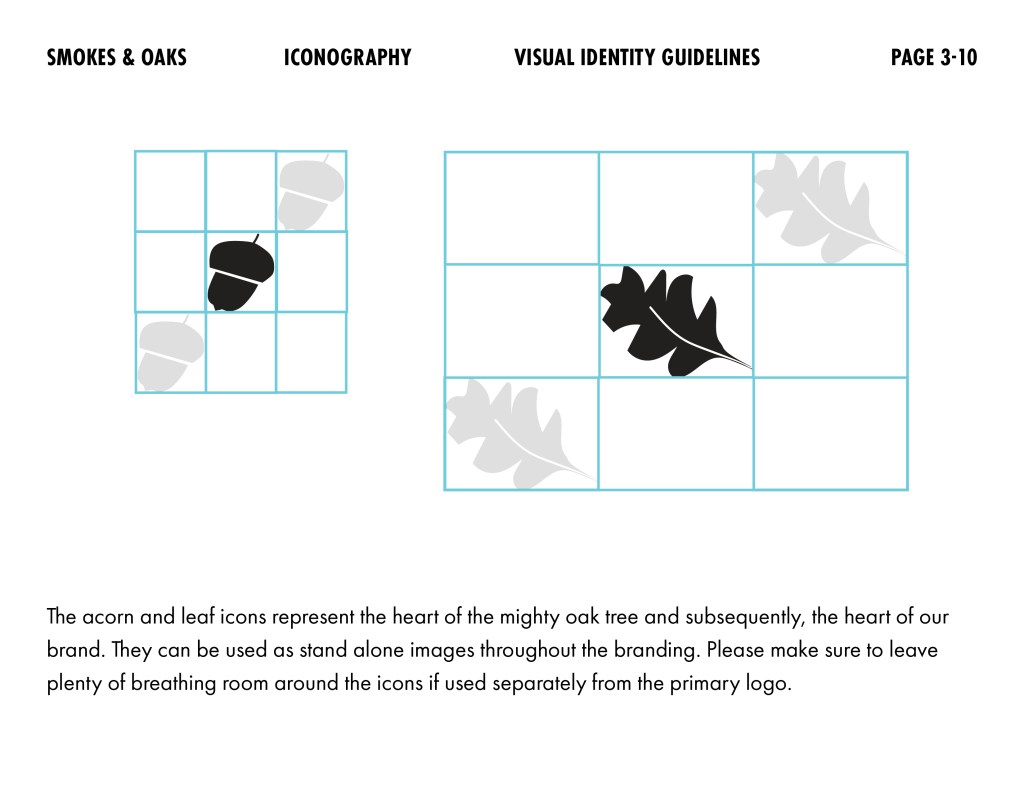 SMOKES & OAKS ICONOGRAPHY VISUAL IDENTITY GUIDELINES PAGE 3-10

The acorn and leaf icons represent the heart of the mighty oak tree and subsequently, the heart of our brand. They can be used as stand alone images throughout the branding. Please make sure to leave plenty of breathing room around the icons if used separately from the primary logo.