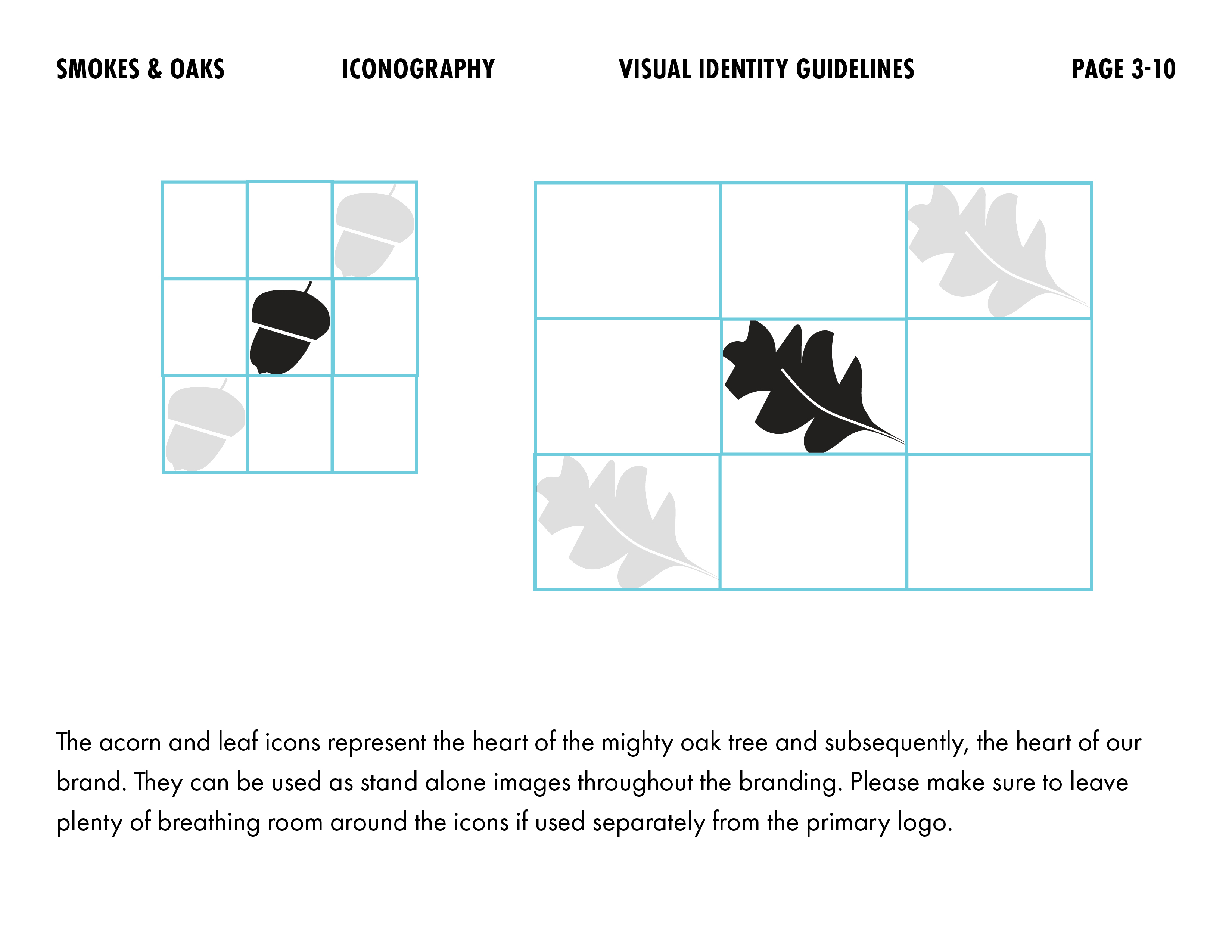 SMOKES & OAKS ICONOGRAPHY VISUAL IDENTITY GUIDELINES PAGE 3-10

The acorn and leaf icons represent the heart of the mighty oak tree and subsequently, the heart of our brand. They can be used as stand alone images throughout the branding. Please make sure to leave plenty of breathing room around the icons if used separately from the primary logo.